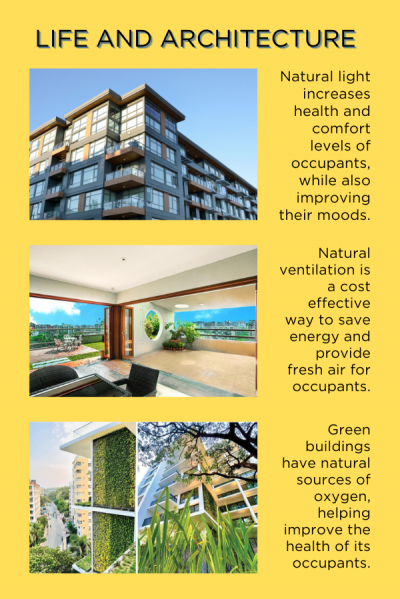 LIFE AND ARCHITECTURE

Natural light increases health and comfort levels of occupants, while also improving their moods.

Natural ventilation is a cost effective way to save energy and provide fresh air for occupants.

Green buildings have natural sources of oxygen, helping improve the health of its occupants.